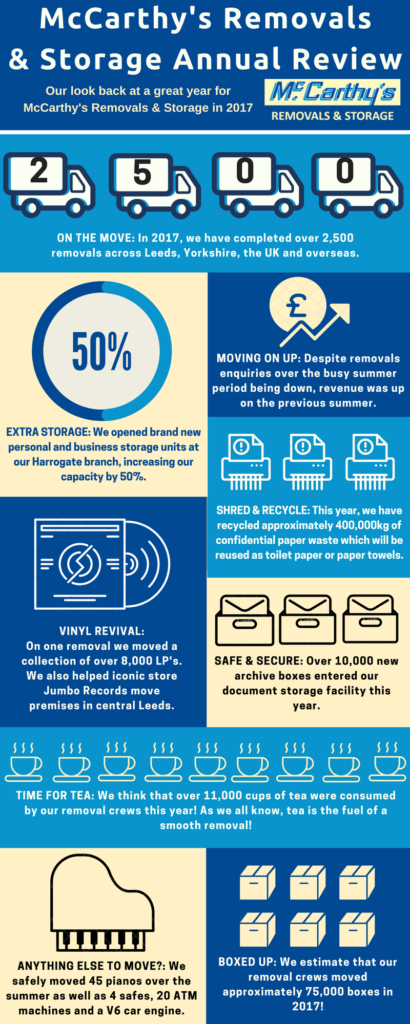 McCarthy's Removals & Storage Annual Review

Our look back at a great year for McCarthy's Removals & Storage in 2017

McCarthy's
REMOVALS & STORAGE

2 5 0 0

ON THE MOVE: In 2017, we have completed over 2,500 removals across Leeds, Yorkshire, the UK and overseas.

50%

EXTRA STORAGE: We opened brand new personal and business storage units at our Harrogate branch, increasing our capacity by 50%.

£

MOVING ON UP: Despite removals enquiries over the busy summer period being down, revenue was up on the previous summer.

SHRED & RECYCLE: This year, we have recycled approximately 400,000kg of confidential paper waste which will be reused as toilet paper or paper towels.

VINYL REVIVAL: On one removal we moved a collection of over 8,000 LP's. We also helped iconic store Jumbo Records move premises in central Leeds.

SAFE & SECURE: Over 10,000 new archive boxes entered our document storage facility this year.

TIME FOR TEA: We think that over 11,000 cups of tea were consumed by our removal crews this year! As we all know, tea is the fuel of a smooth removal!

ANYTHING ELSE TO MOVE?: We safely moved 45 pianos over the summer as well as 4 safes, 20 ATM machines and a V6 car engine.

BOXED UP: We estimate that our removal crews moved approximately 75,000 boxes in 2017!